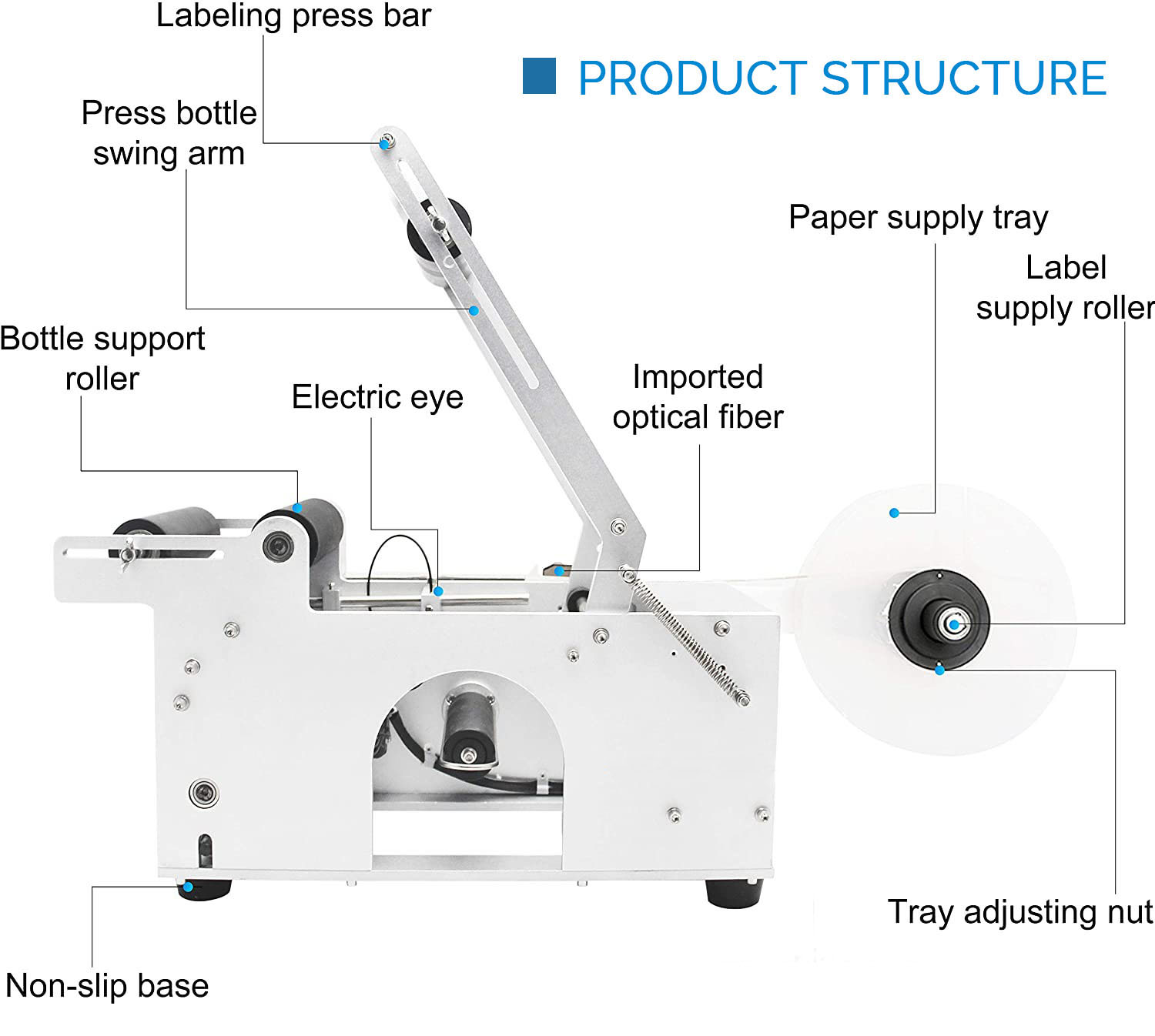 Labeling press bar

PRODUCT STRUCTURE

Press bottle swing arm

Paper supply tray

Label supply roller

Bottle support roller

Electric eye

Imported optical fiber

Tray adjusting nut

Non-slip base